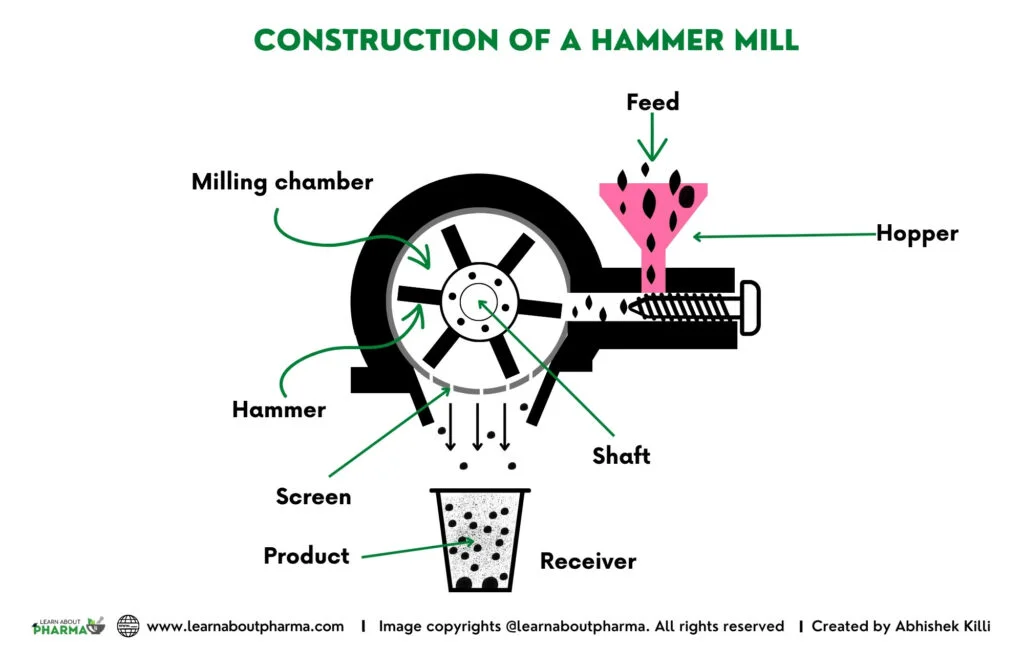 CONSTRUCTION OF A HAMMER MILL

Feed

Milling chamber

Hopper

Hammer

Shaft

Screen

Product

Receiver

LEARN ABOUT PHARMA

www.learnaboutpharma.com | Image copyrights @learnaboutpharma. All rights reserved | Created by Abhishek Killi